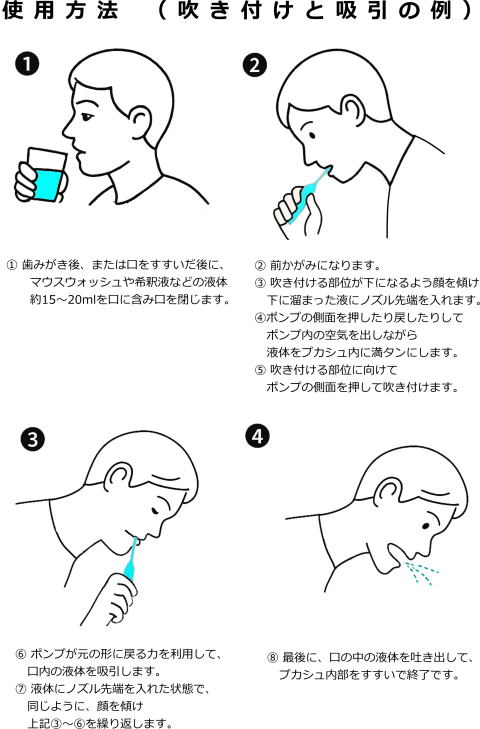 使用方法　（吹き付けと吸引の例）

❶

① 歯みがき後、または口をすすいだ後に、マウスウォッシュや希釈液などの液体約15～20mlを口に含み口を閉じます。

❷

② 前かがみになります。
③ 吹き付ける部位が下になるよう顔を傾け下に溜まった液にノズル先端を入れます。
④ポンプの側面を押したり戻したりしてポンプ内の空気を出しながら液体をプカシュ内に満タンにします。
⑤ 吹き付ける部位に向けてポンプの側面を押して吹き付けます。

❸

⑥ ポンプが元の形に戻る力を利用して、口内の液体を吸引します。
⑦ 液体にノズル先端を入れた状態で、同じように、顔を傾け上記③～⑥を繰り返します。

❹

⑧ 最後に、口の中の液体を吐き出して、プカシュ内部をすすいで終了です。